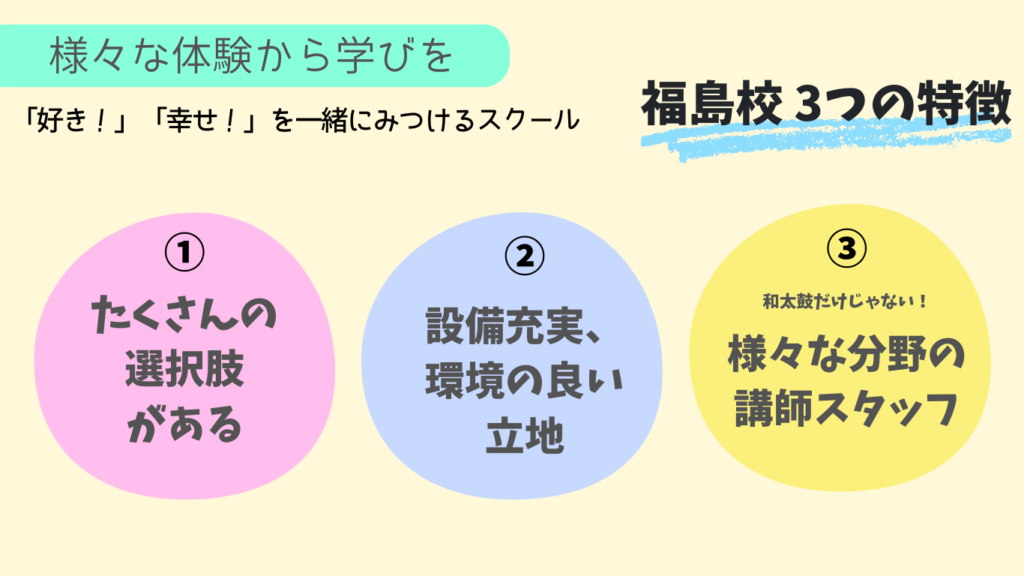 様々な体験から学びを

「好き！」「幸せ！」を一緒にみつけるスクール

福島校 3つの特徴

①

たくさんの
選択肢
がある

②

設備充実、
環境の良い
立地

③

和太鼓だけじゃない！

様々な分野の
講師スタッフ